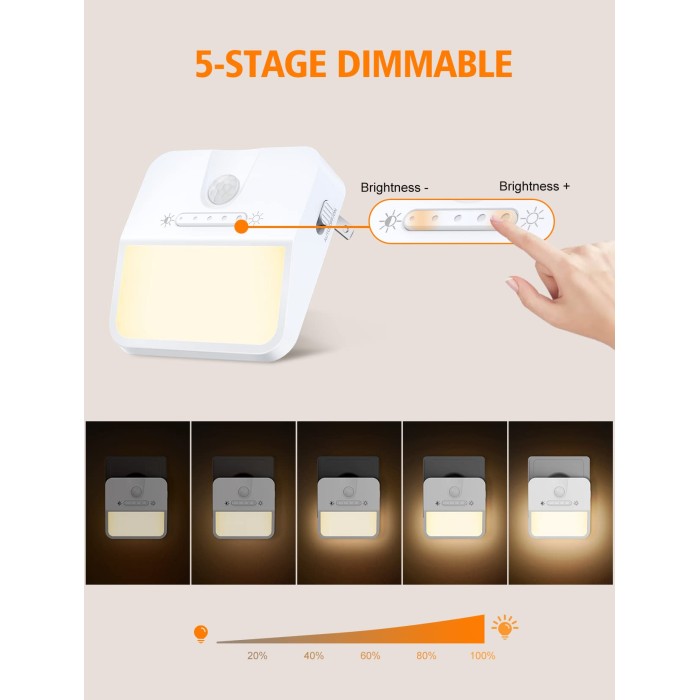 5-STAGE DIMMABLE

Brightness -

Brightness +

20%

40%

60%

80%

100%